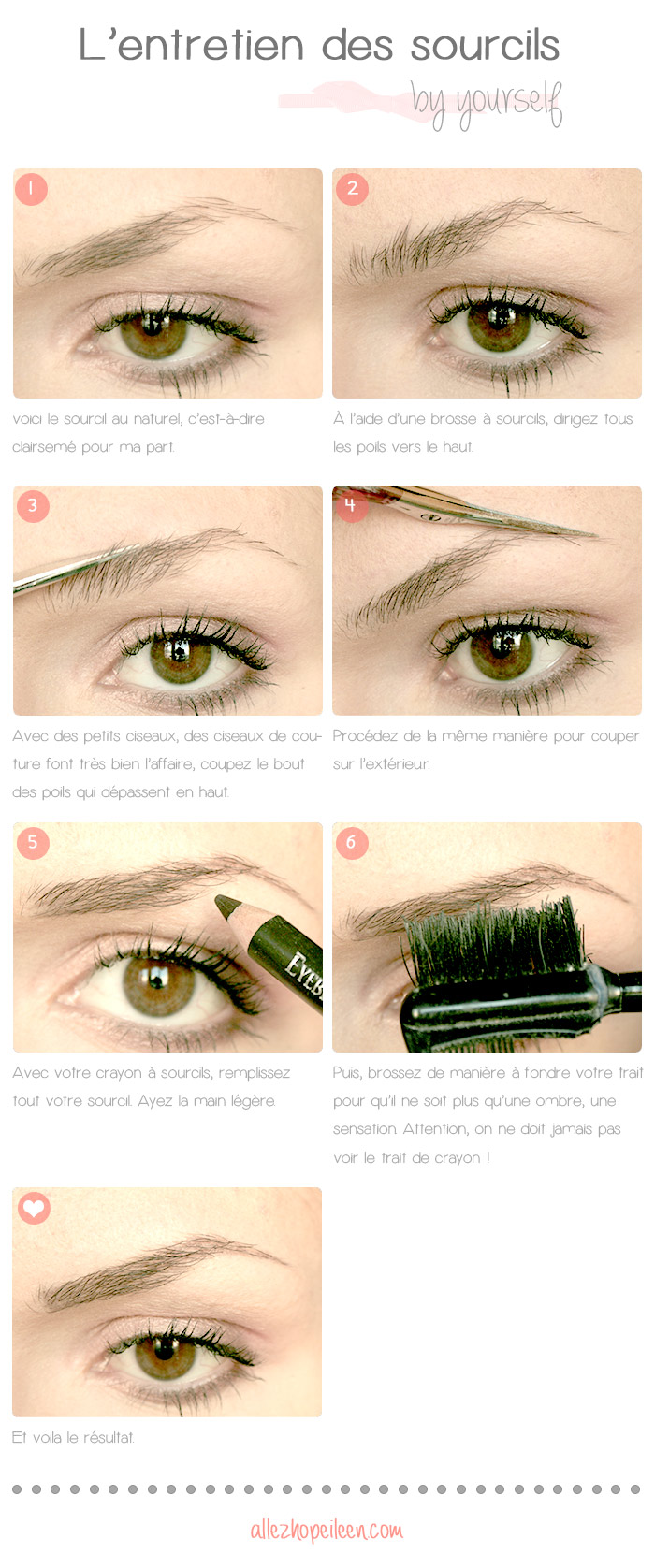 L'entretien des sourcils
by yourself

1

voici le sourcil au naturel, c'est-à-dire clairsemé pour ma part.

2

À l'aide d'une brosse à sourcils, dirigez tous les poils vers le haut.

3

Avec des petits ciseaux, des ciseaux de couture font très bien l'affaire, coupez le bout des poils qui dépassent en haut.

4

Procédez de la même manière pour couper sur l'extérieur.

5

EYEB

Avec votre crayon à sourcils, remplissez tout votre sourcil. Ayez la main légère.

6

Puis, brossez de manière à fondre votre trait pour qu'il ne soit plus qu'une ombre, une sensation. Attention, on ne doit jamais pas voir le trait de crayon !

Et voila le résultat.

allezhopeileen.com